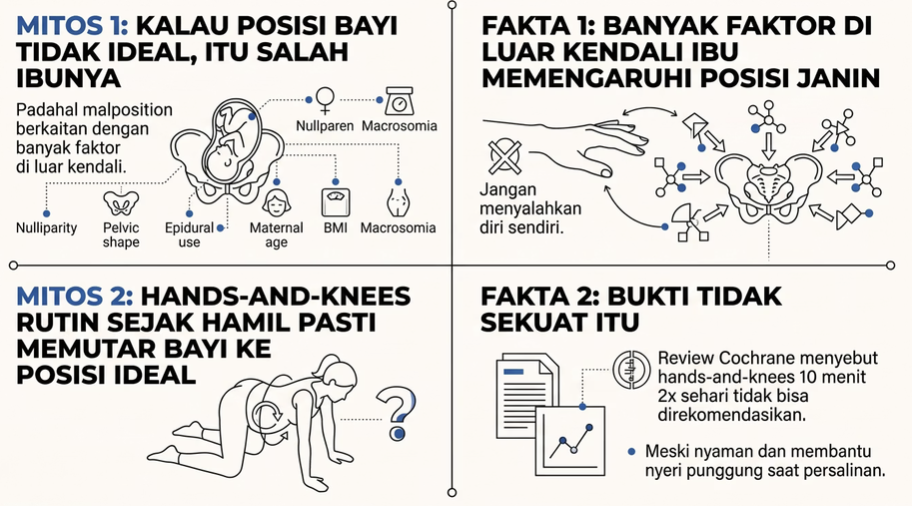 MITOS 1: KALAU POSISI BAYI TIDAK IDEAL, ITU SALAH IBUNYA

Padahal malposition berkaitan dengan banyak faktor di luar kendali.

Nullparen
Macrosomia
Nulliparity
Pelvic shape
Epidural use
Maternal age
BMI
Macrosomia

FAKTA 1: BANYAK FAKTOR DI LUAR KENDALI IBU MEMENGARUHI POSISI JANIN

Jangan menyalahkan diri sendiri.

MITOS 2: HANDS-AND-KNEES RUTIN SEJAK HAMIL PASTI MEMUTAR BAYI KE POSISI IDEAL

?

FAKTA 2: BUKTI TIDAK SEKUAT ITU

Review Cochrane menyebut hands-and-knees 10 menit 2x sehari tidak bisa direkomendasikan.

Meski nyaman dan membantu nyeri punggung saat persalinan.